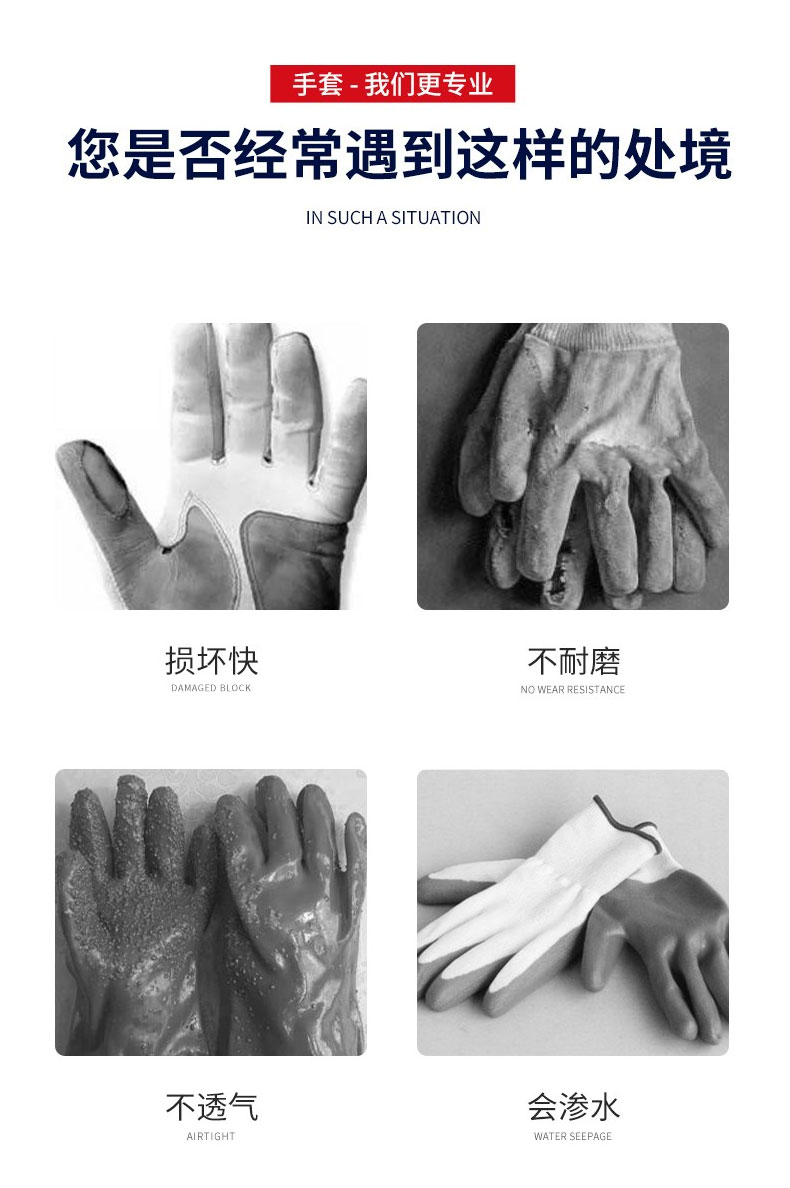 手套 - 我们更专业

您是否经常遇到这样的处境

IN SUCH A SITUATION

损坏快
DAMAGED BLOCK

不耐磨
NO WEAR RESISTANCE

不透气
AIRTIGHT

会渗水
WATER SEEPAGE